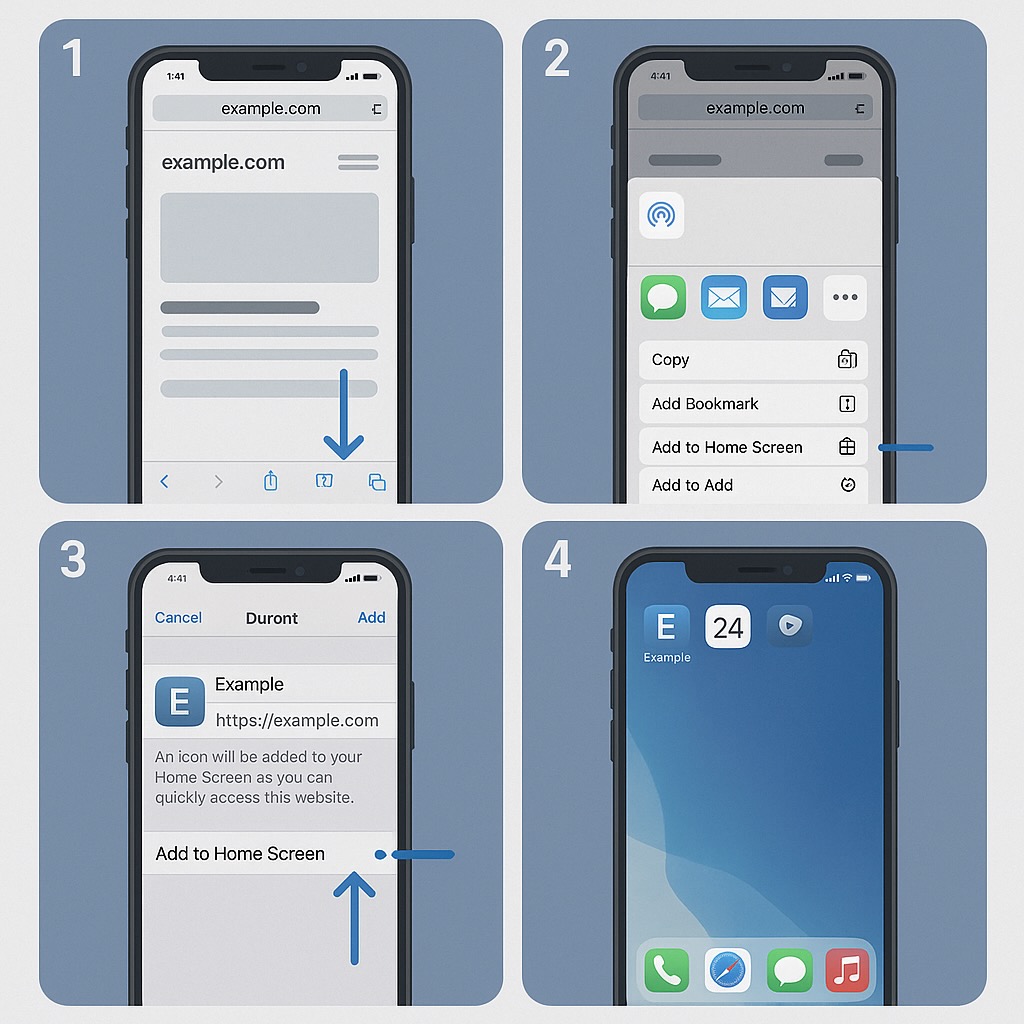 1

1:41

example.com

example.com

2

4:41

example.com

Copy

Add Bookmark

Add to Home Screen

Add to Add

3

4:41

Cancel Duront Add

E

Example

https://example.com

An icon will be added to your Home Screen as you can quickly access this website.

Add to Home Screen

4

E

Example

24